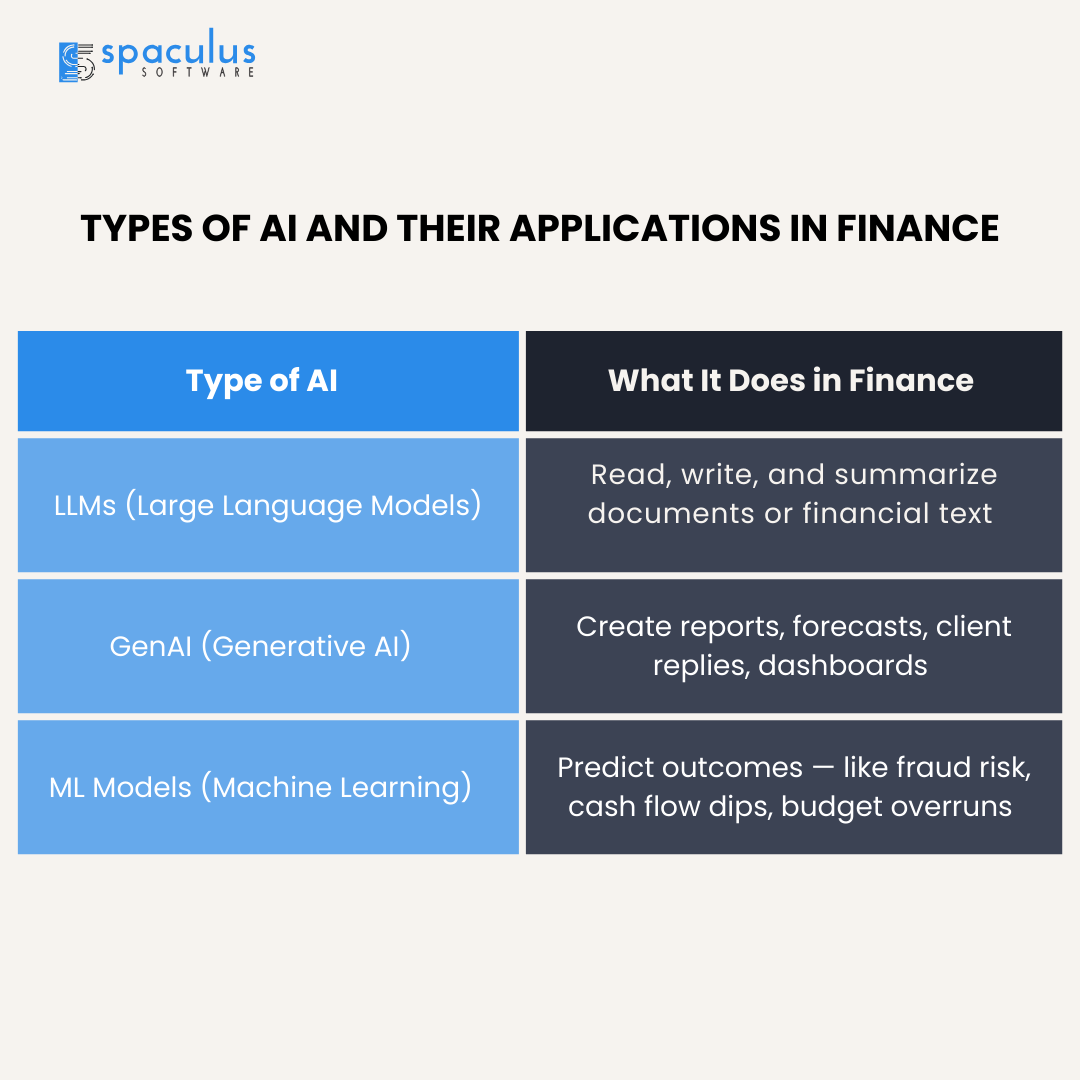 spaculus
SOFTWARE

TYPES OF AI AND THEIR APPLICATIONS IN FINANCE

| Type of AI | What It Does in Finance |
|---|---|
| LLMs (Large Language Models) | Read, write, and summarize documents or financial text |
| GenAI (Generative AI) | Create reports, forecasts, client replies, dashboards |
| ML Models (Machine Learning) | Predict outcomes — like fraud risk, cash flow dips, budget overruns |